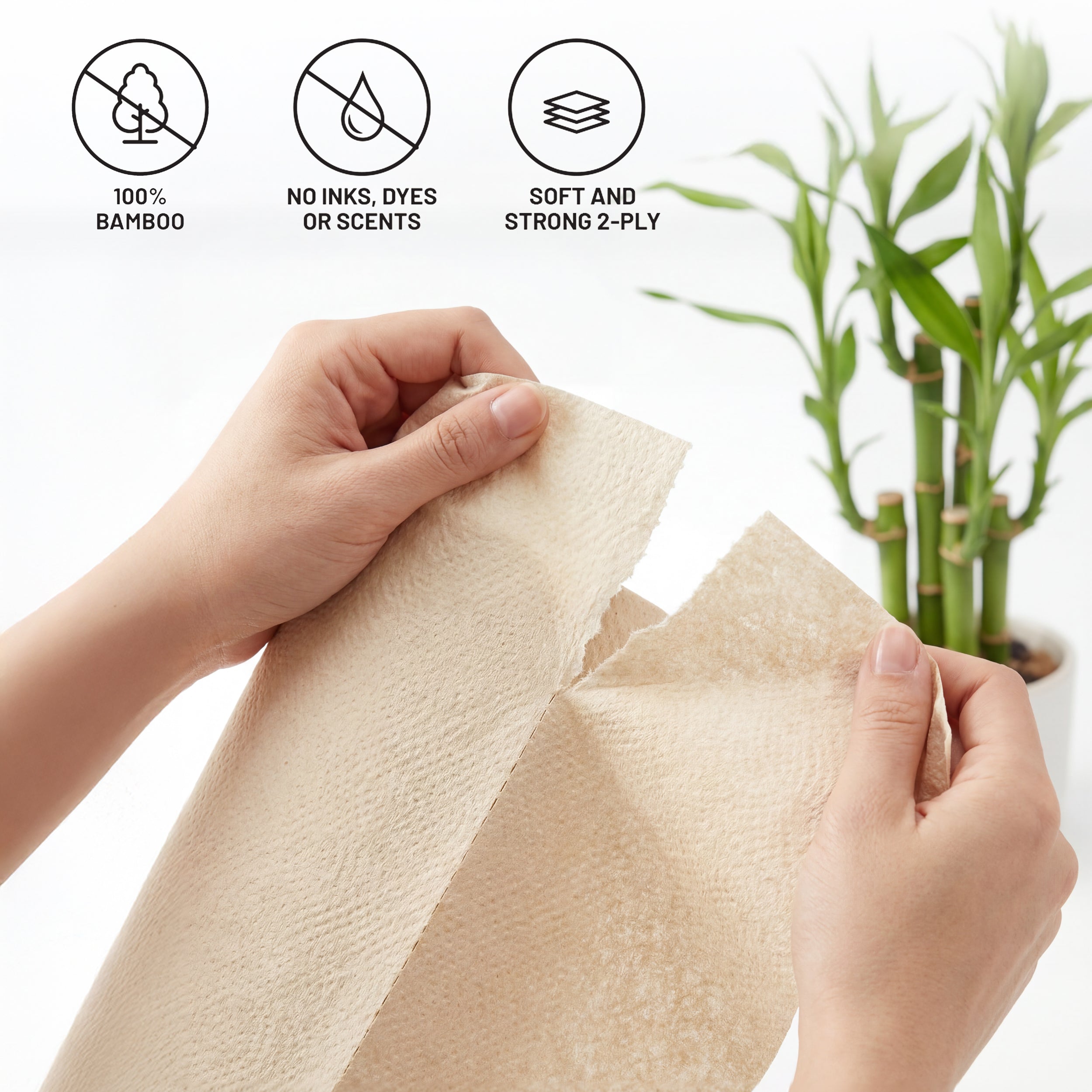 100%
BAMBOO

NO INKS, DYES
OR SCENTS

SOFT AND
STRONG 2-PLY